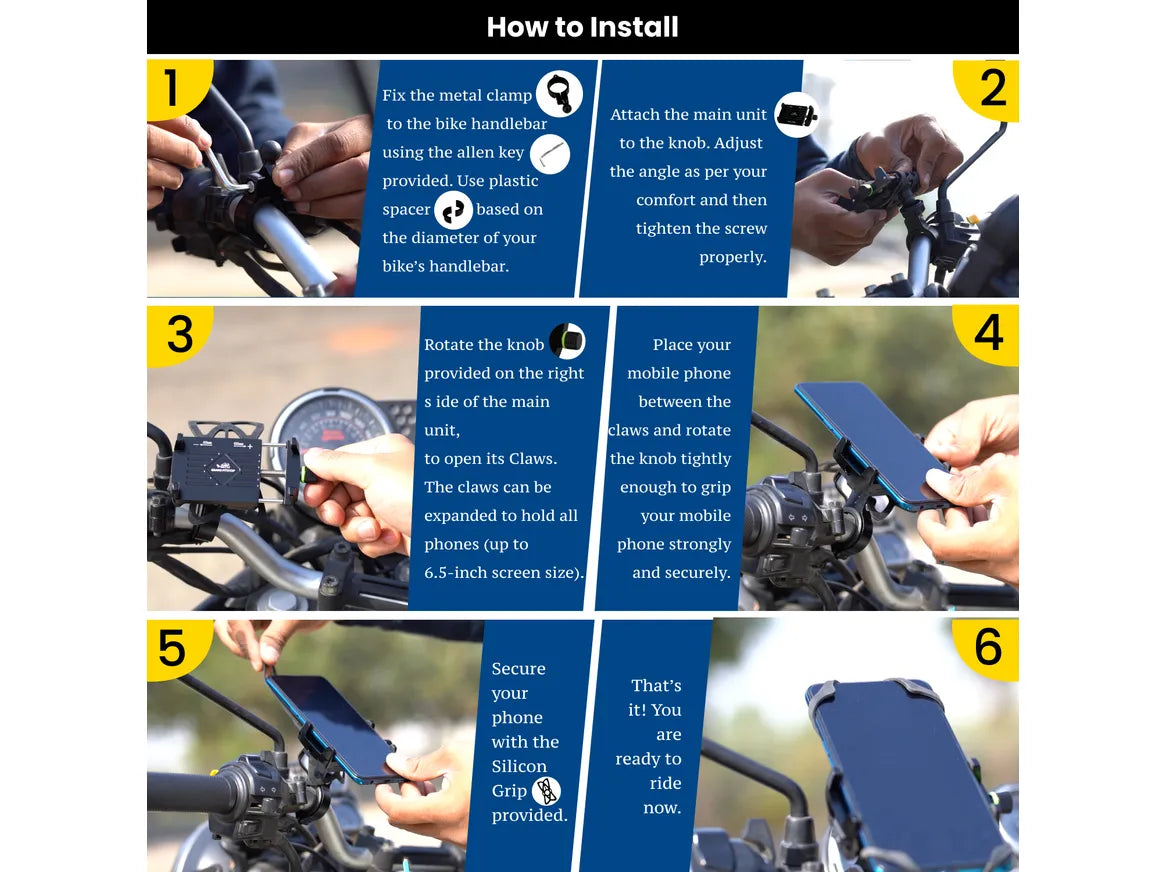 How to Install

1

Fix the metal clamp to the bike handlebar using the allen key provided. Use plastic spacer based on the diameter of your bike's handlebar.

Attach the main unit to the knob. Adjust the angle as per your comfort and then tighten the screw properly.

2

3

Rotate the knob provided on the right s ide of the main unit,
to open its Claws. The claws can be expanded to hold all phones (up to 6.5-inch screen size).

Place your mobile phone between the claws and rotate the knob tightly enough to grip your mobile phone strongly and securely.

4

5

Secure your phone with the Silicon Grip provided.

That's it! You are ready to ride now.

6