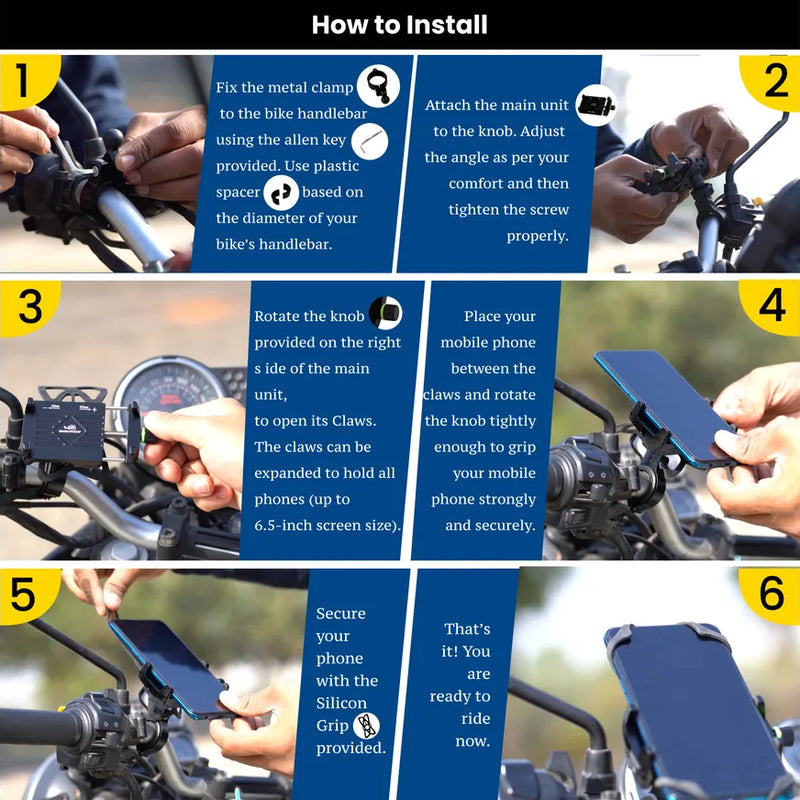 How to Install

1

Fix the metal clamp to the bike handlebar using the allen key provided. Use plastic spacer based on the diameter of your bike's handlebar.

Attach the main unit to the knob. Adjust the angle as per your comfort and then tighten the screw properly.

2

3

Rotate the knob provided on the right s ide of the main unit, to open its Claws. The claws can be expanded to hold all phones (up to 6.5-inch screen size).

Place your mobile phone between the claws and rotate the knob tightly enough to grip your mobile phone strongly and securely.

4

5

Secure your phone with the Silicon Grip provided.

That's it! You are ready to ride now.

6