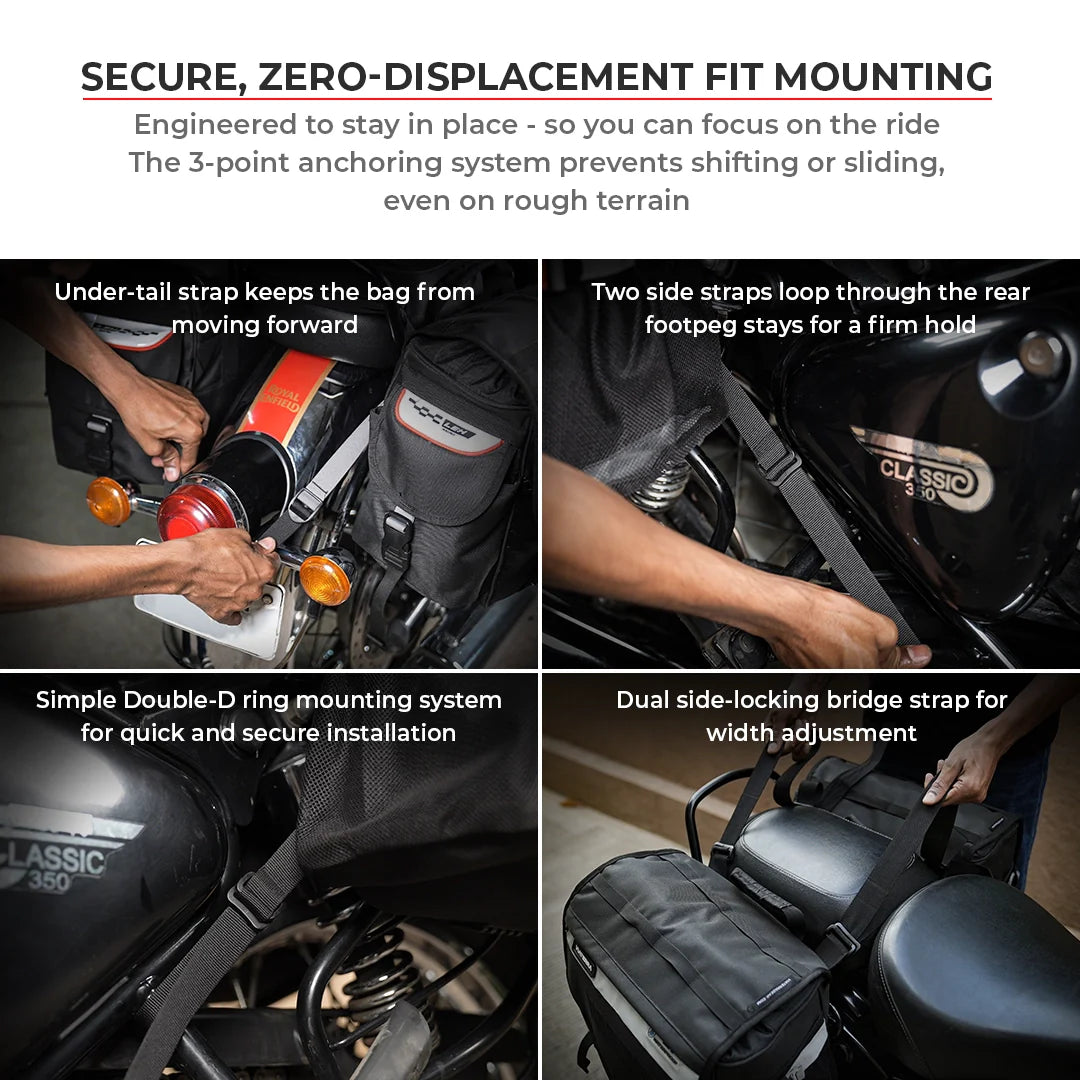 SECURE, ZERO-DISPLACEMENT FIT MOUNTING

Engineered to stay in place - so you can focus on the ride
The 3-point anchoring system prevents shifting or sliding, even on rough terrain

Under-tail strap keeps the bag from moving forward

ROYAL ENFIELD

Two side straps loop through the rear footpeg stays for a firm hold

CLASSIC 350

Simple Double-D ring mounting system for quick and secure installation

CLASSIC 350

Dual side-locking bridge strap for width adjustment